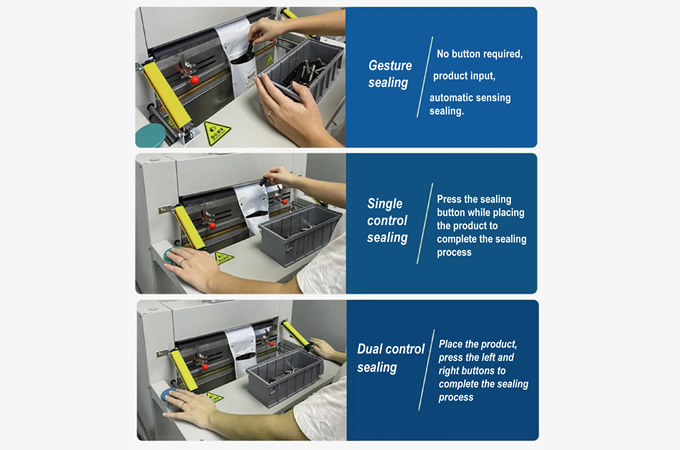 Gesture sealing

No button required, product input, automatic sensing sealing.

Single control sealing

Press the sealing button while placing the product to complete the sealing process

Dual control sealing

Place the product, press the left and right buttons to complete the sealing process